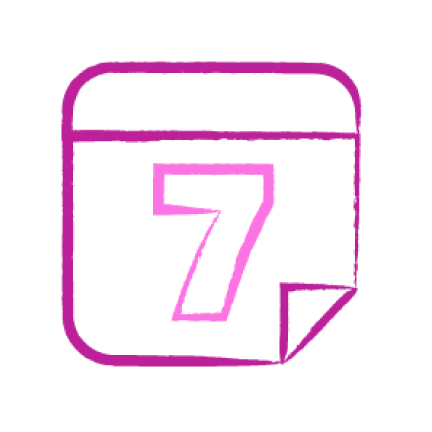 7